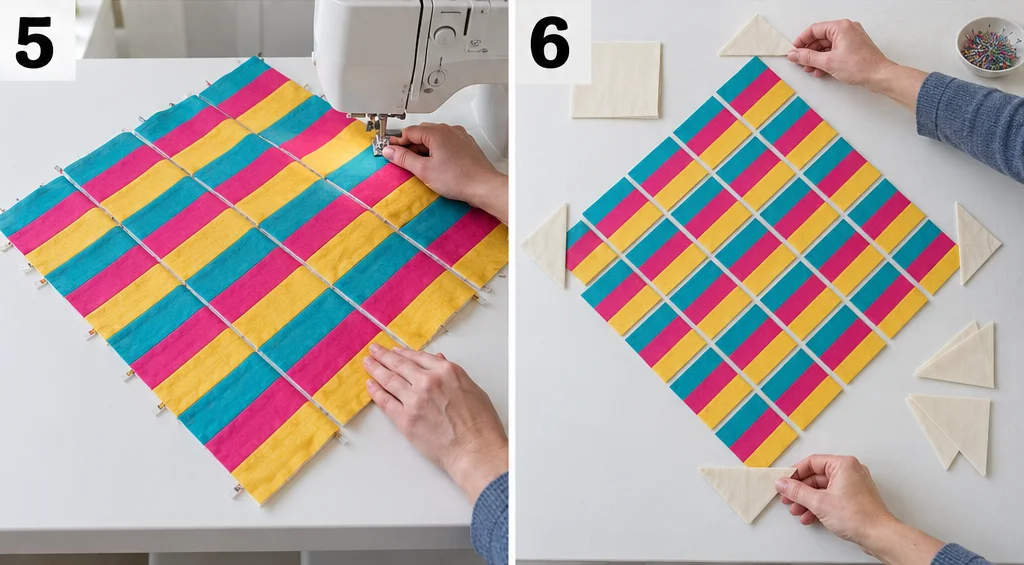 5

6