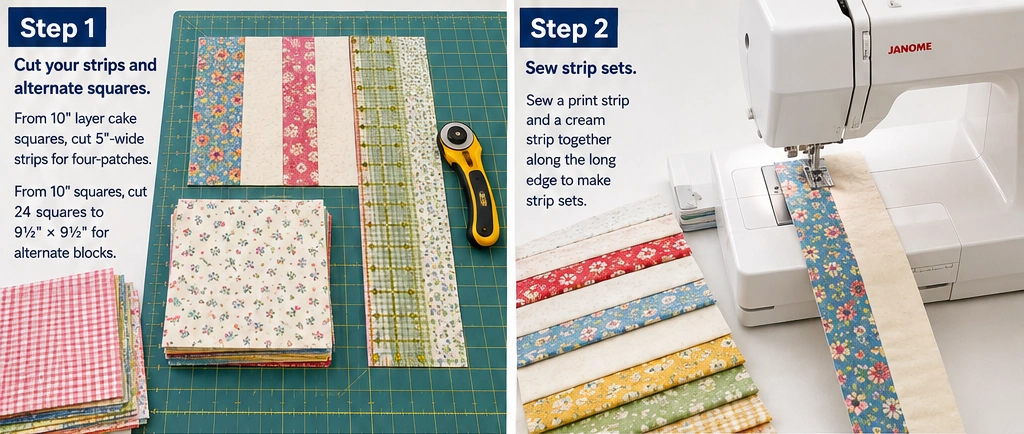 Step 1

Cut your strips and alternate squares.

From 10" layer cake squares, cut 5"-wide strips for four-patches.

From 10" squares, cut 24 squares to 9½" × 9½" for alternate blocks.

Step 2

Sew strip sets.

Sew a print strip and a cream strip together along the long edge to make strip sets.

JANOME