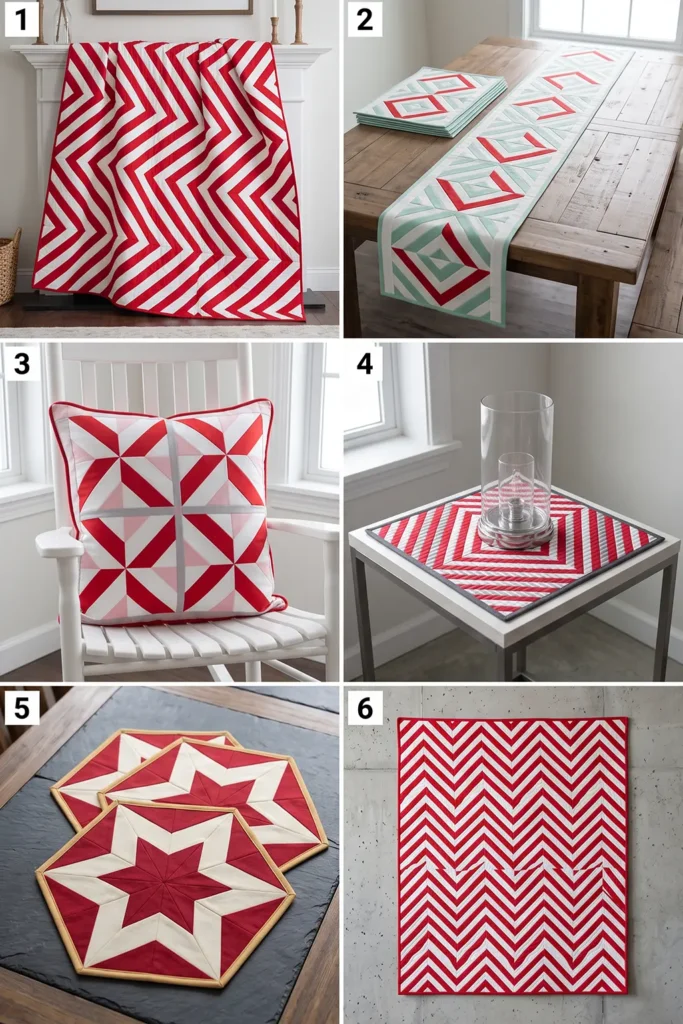 1
2
3
4
5
6