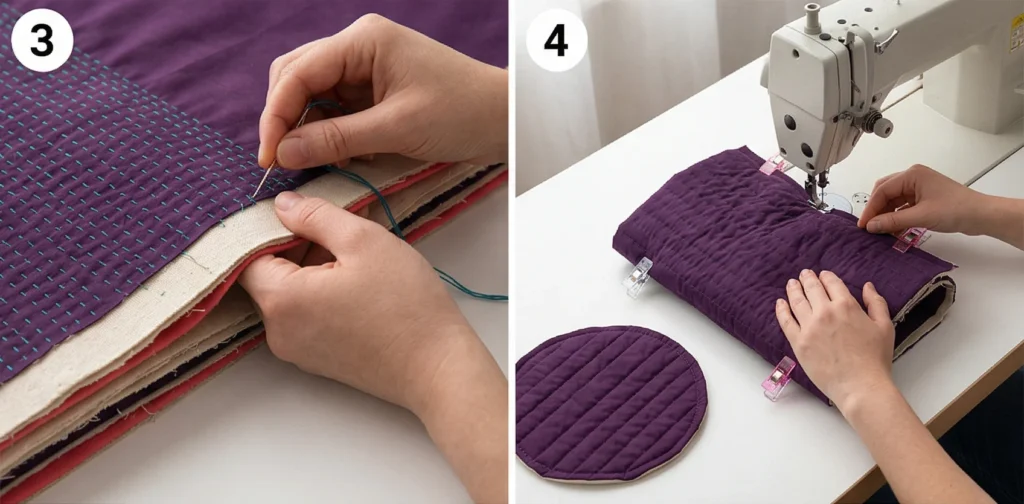 3

4