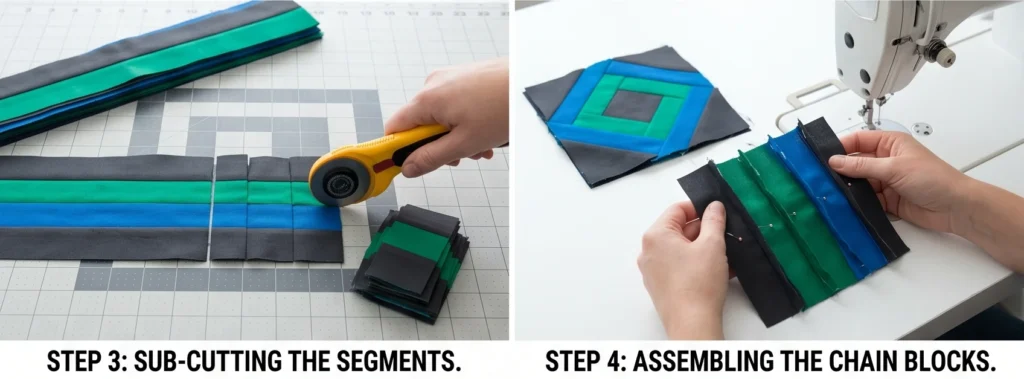 STEP 3: SUB-CUTTING THE SEGMENTS.

STEP 4: ASSEMBLING THE CHAIN BLOCKS.