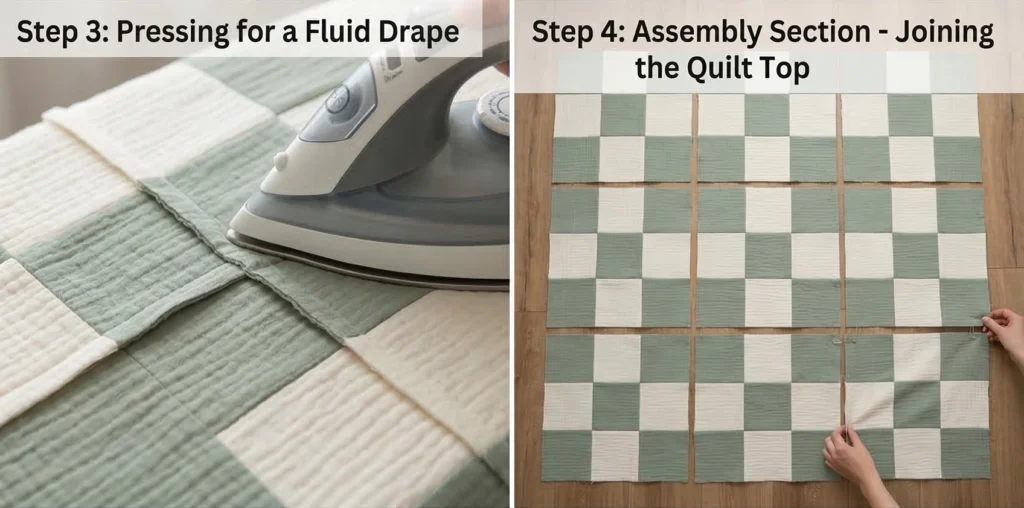 Step 3: Pressing for a Fluid Drape

Step 4: Assembly Section - Joining the Quilt Top