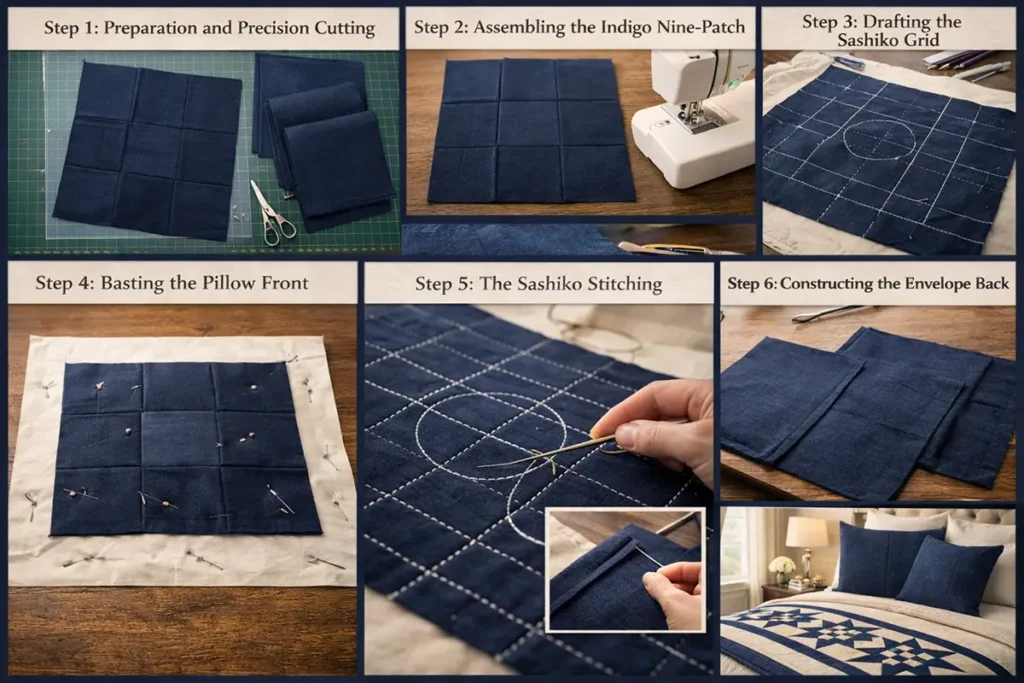 Step 1: Preparation and Precision Cutting

Step 2: Assembling the Indigo Nine-Patch

Step 3: Drafting the Sashiko Grid

Step 4: Basting the Pillow Front

Step 5: The Sashiko Stitching

Step 6: Constructing the Envelope Back