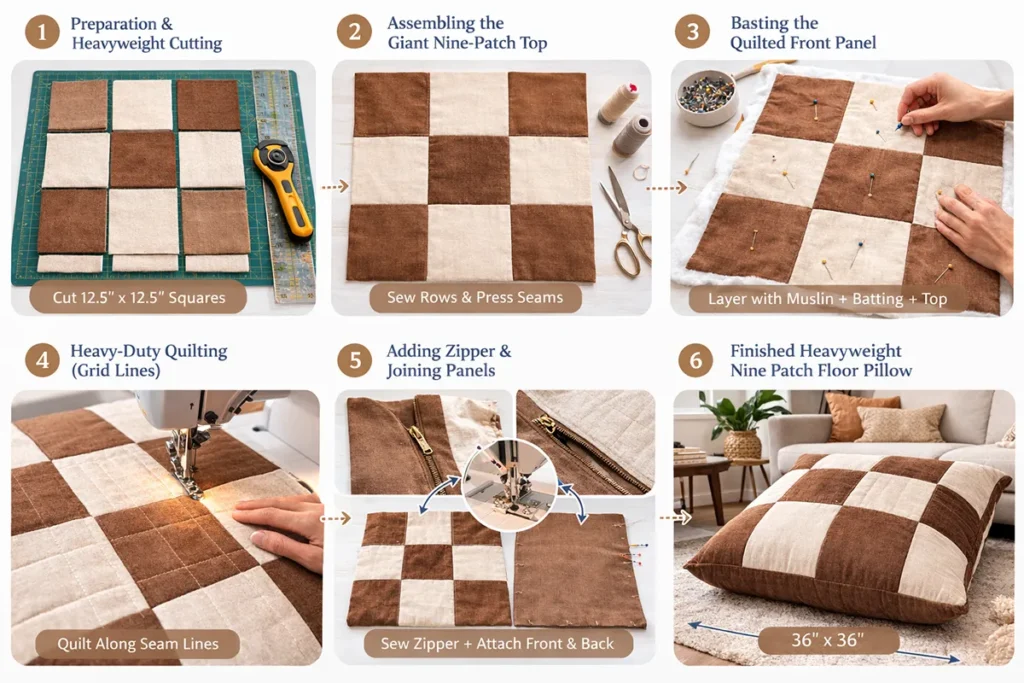 1 Preparation & Heavyweight Cutting

Cut 12.5" x 12.5" Squares

2 Assembling the Giant Nine-Patch Top

Sew Rows & Press Seams

3 Basting the Quilted Front Panel

Layer with Muslin + Batting + Top

4 Heavy-Duty Quilting (Grid Lines)

Quilt Along Seam Lines

5 Adding Zipper & Joining Panels

Sew Zipper + Attach Front & Back

6 Finished Heavyweight Nine Patch Floor Pillow

36" x 36"