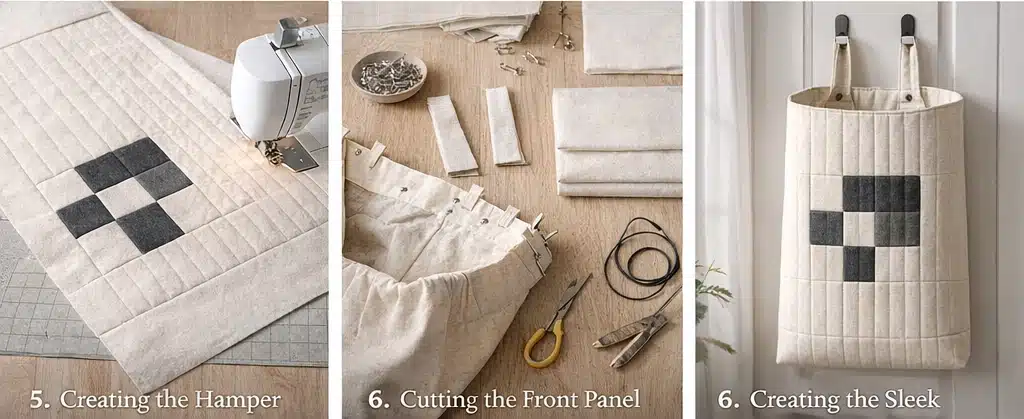 5. Creating the Hamper

6. Cutting the Front Panel

6. Creating the Sleek