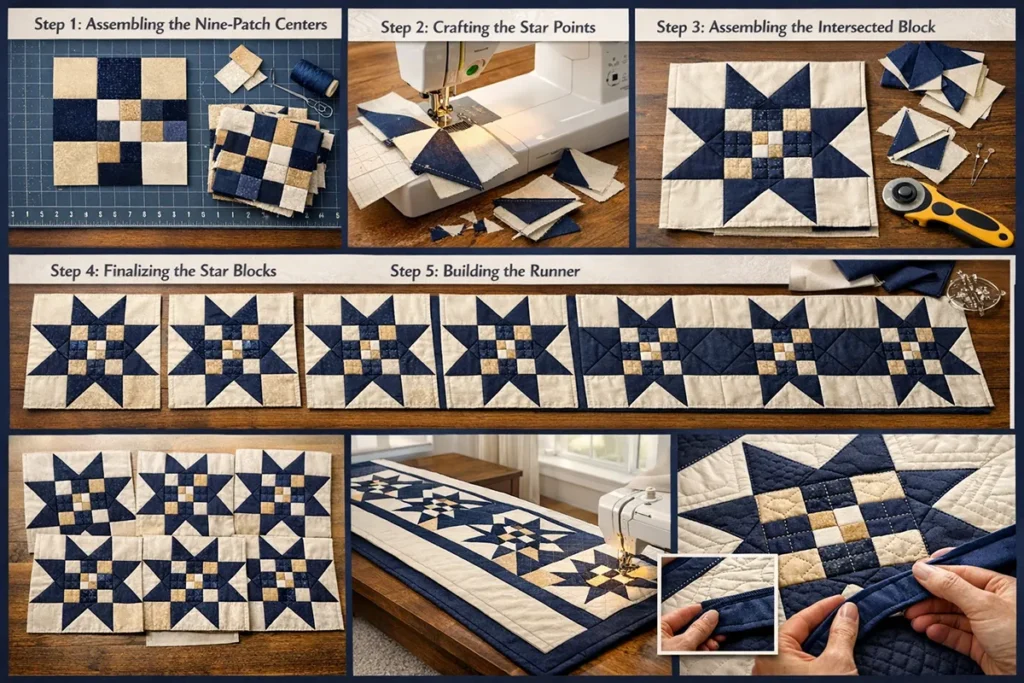 Step 1: Assembling the Nine-Patch Centers

Step 2: Crafting the Star Points

Step 3: Assembling the Intersected Block

Step 4: Finalizing the Star Blocks

Step 5: Building the Runner