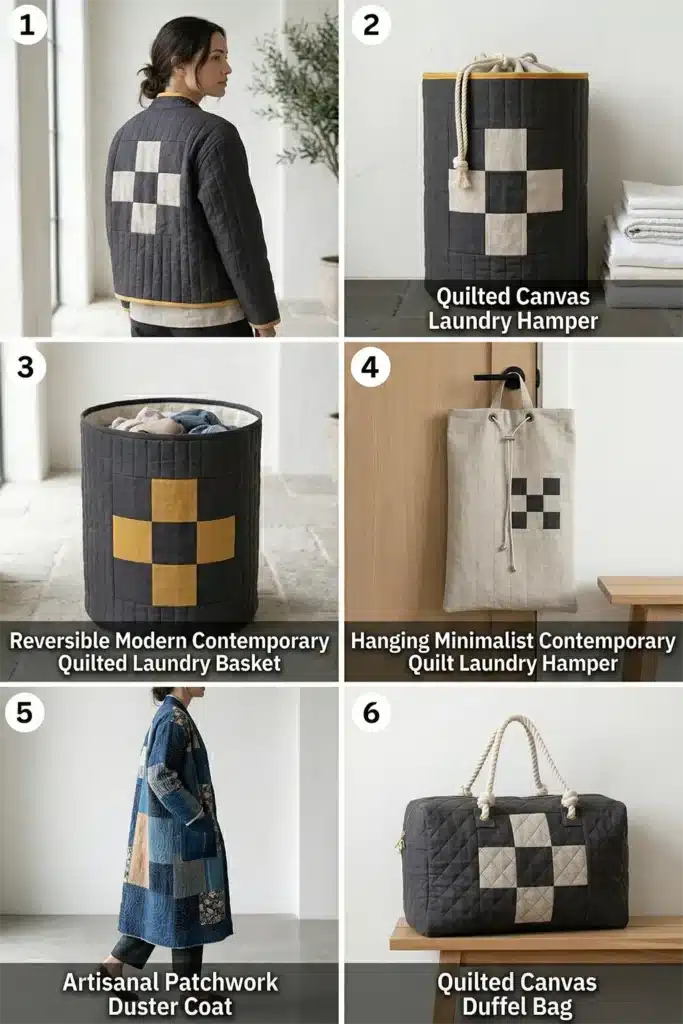 1

2

Quilted Canvas Laundry Hamper

3

Reversible Modern Contemporary Quilted Laundry Basket

4

Hanging Minimalist Contemporary Quilt Laundry Hamper

5

Artisanal Patchwork Duster Coat

6

Quilted Canvas Duffel Bag