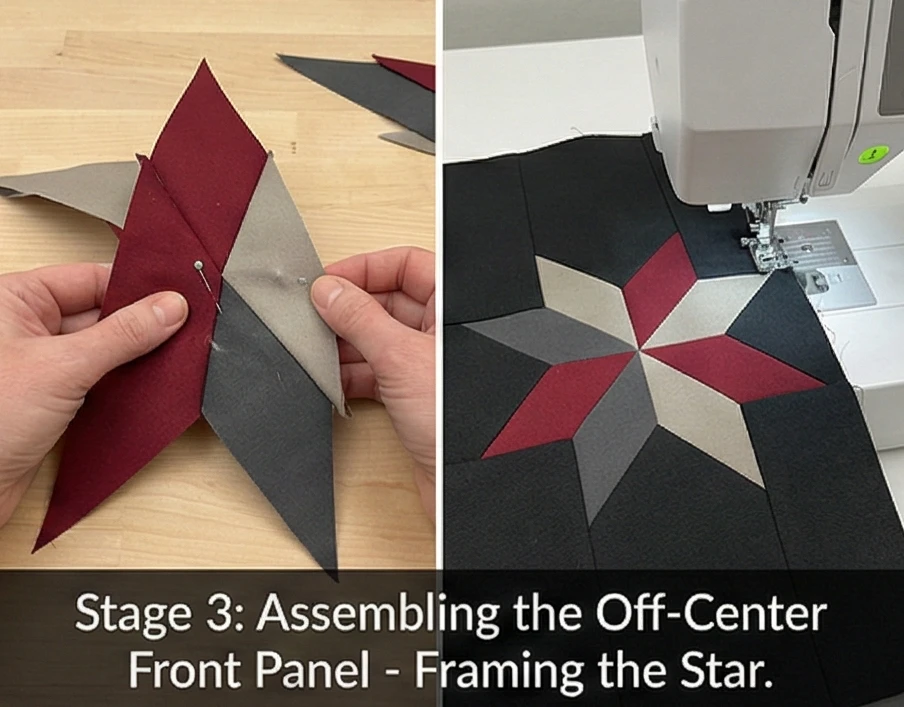 Stage 3: Assembling the Off-Center Front Panel - Framing the Star.