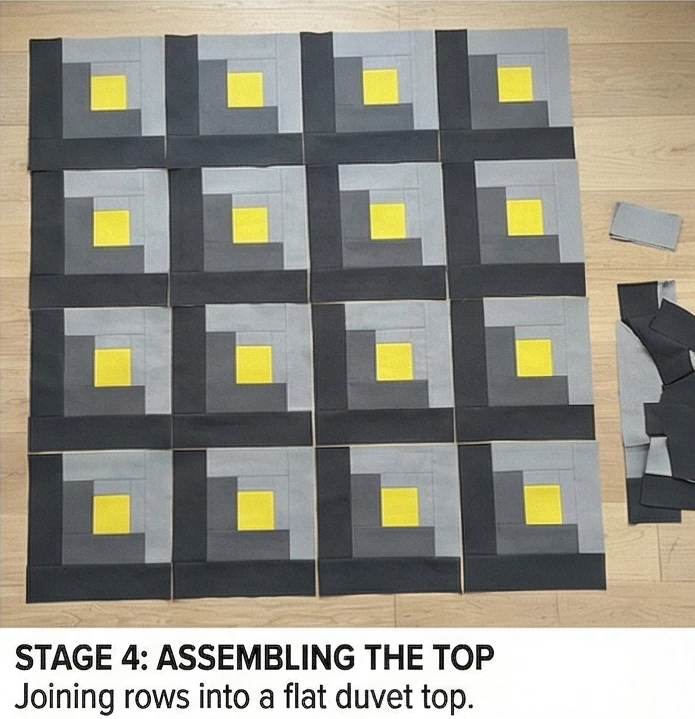 STAGE 4: ASSEMBLING THE TOP
Joining rows into a flat duvet top.