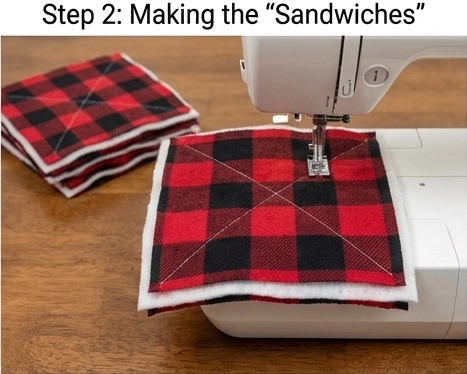 Step 2: Making the “Sandwiches”