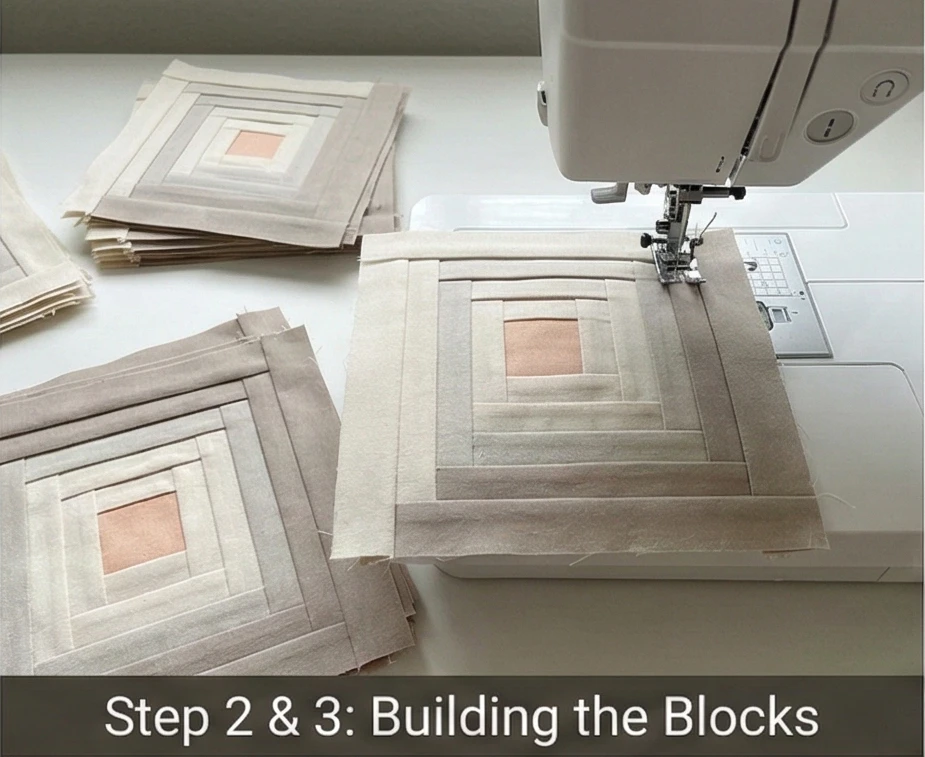 Step 2 & 3: Building the Blocks