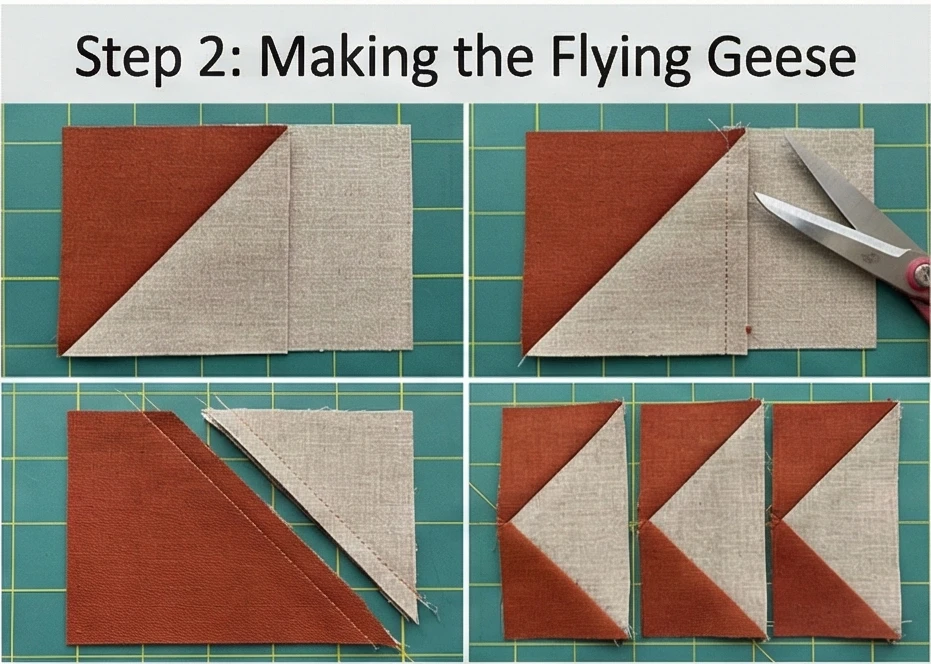 Step 2: Making the Flying Geese